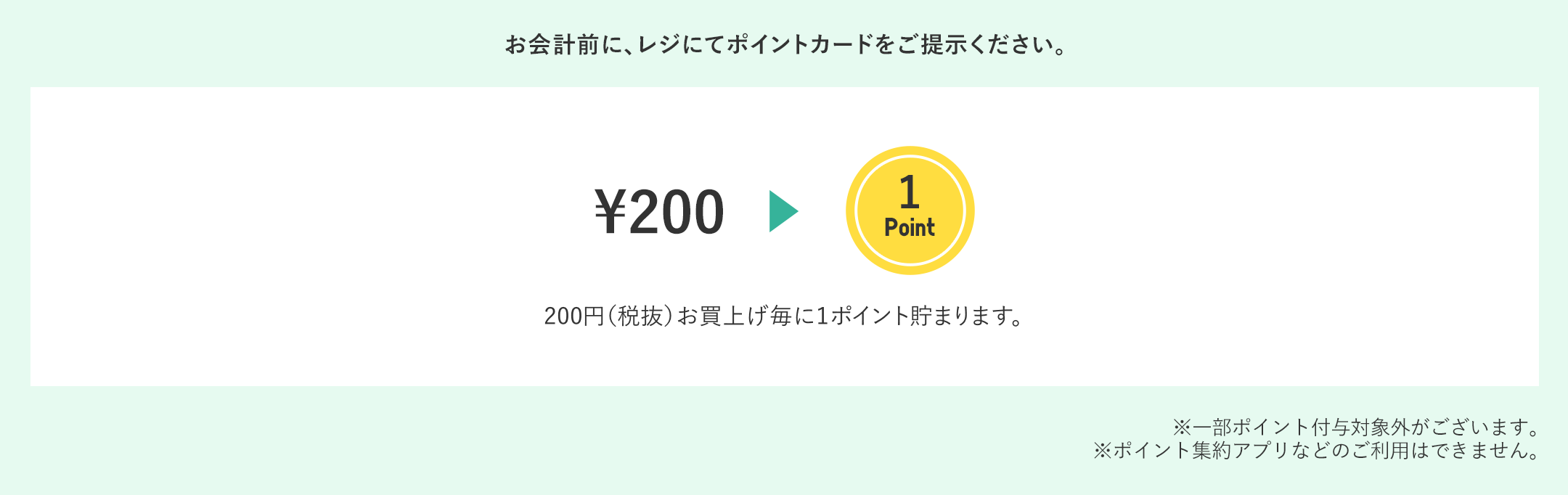 お会計前に、レジにてポイントカードをご提示ください。

¥200

1
Point

200円(税抜)お買上げ毎に1ポイント貯まります。

※一部ポイント付与対象外がございます。
※ポイント集約アプリなどのご利用はできません。